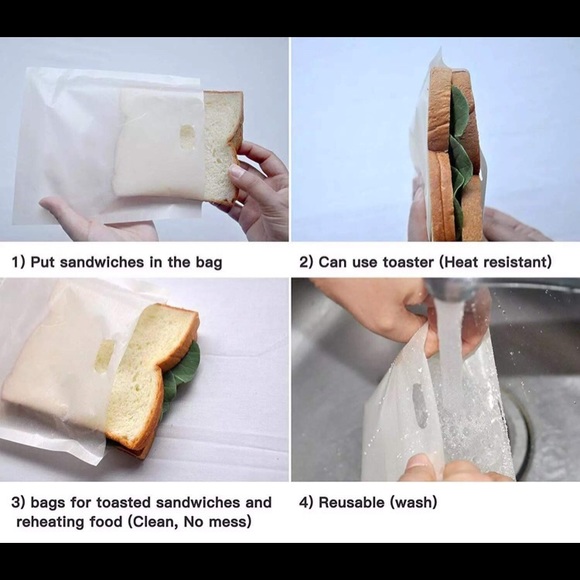 1) Put sandwiches in the bag

2) Can use toaster (Heat resistant)

3) bags for toasted sandwiches and reheating food (Clean, No mess)

4) Reusable (wash)